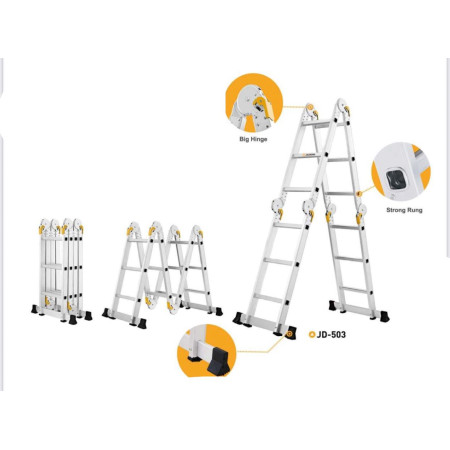 Big Hinge

Strong Rung

JD-503